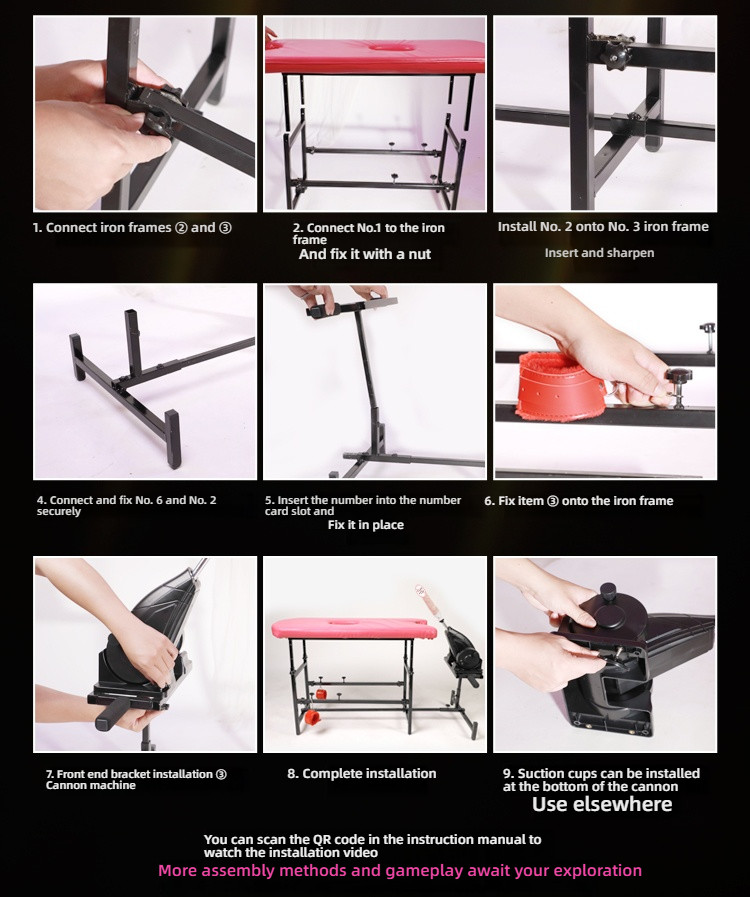 1. Connect iron frames ② and ③

2. Connect No.1 to the iron frame
And fix it with a nut

Install No. 2 onto No. 3 iron frame
Insert and sharpen

4. Connect and fix No. 6 and No. 2 securely

5. Insert the number into the number card slot and
Fix it in place

6. Fix item ③ onto the iron frame

7. Front end bracket installation ③ Cannon machine

8. Complete installation

9. Suction cups can be installed at the bottom of the cannon
Use elsewhere

You can scan the QR code in the instruction manual to watch the installation video
More assembly methods and gameplay await your exploration